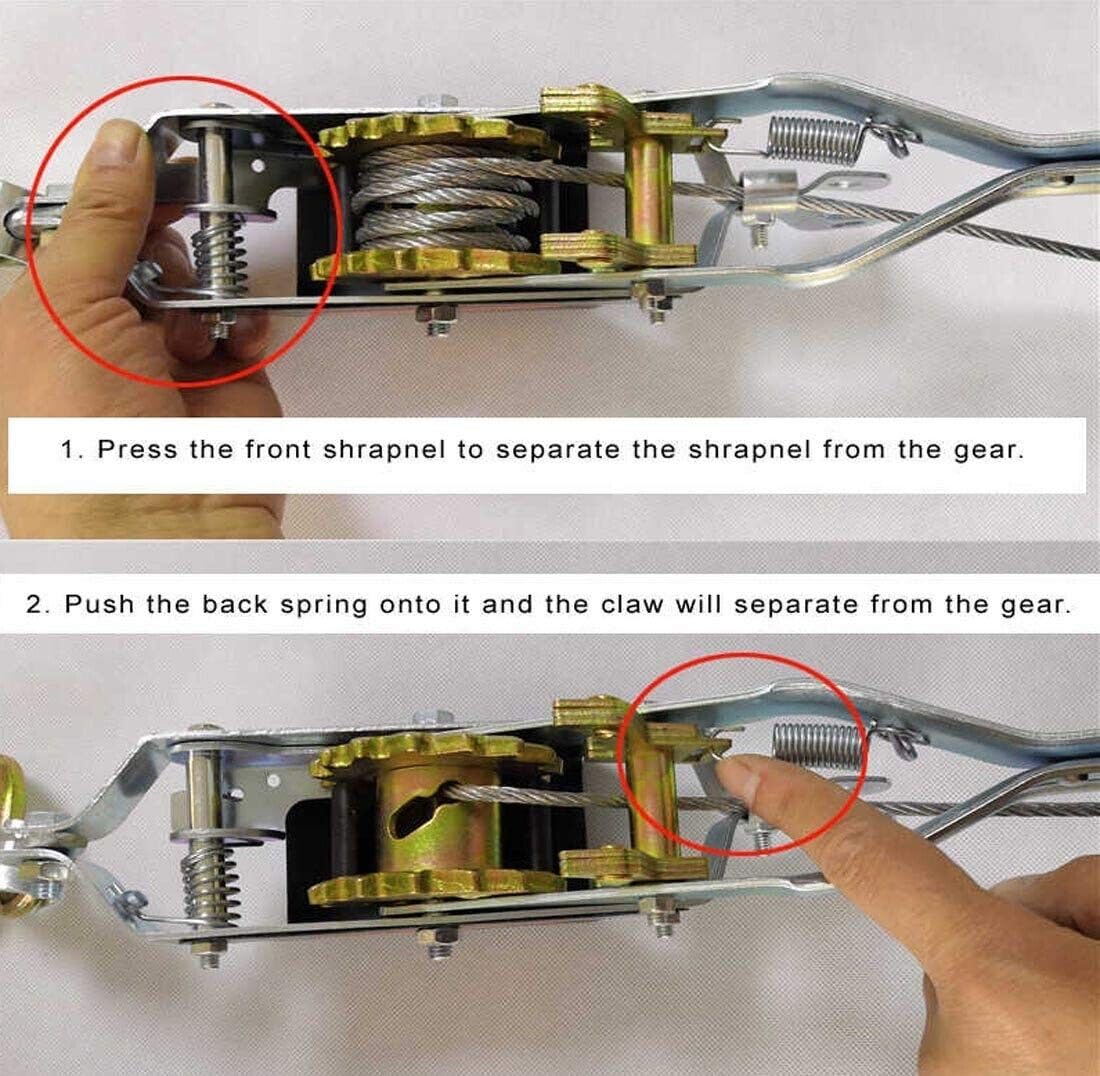 1. Press the front shrapnel to separate the shrapnel from the gear.

2. Push the back spring onto it and the claw will separate from the gear.